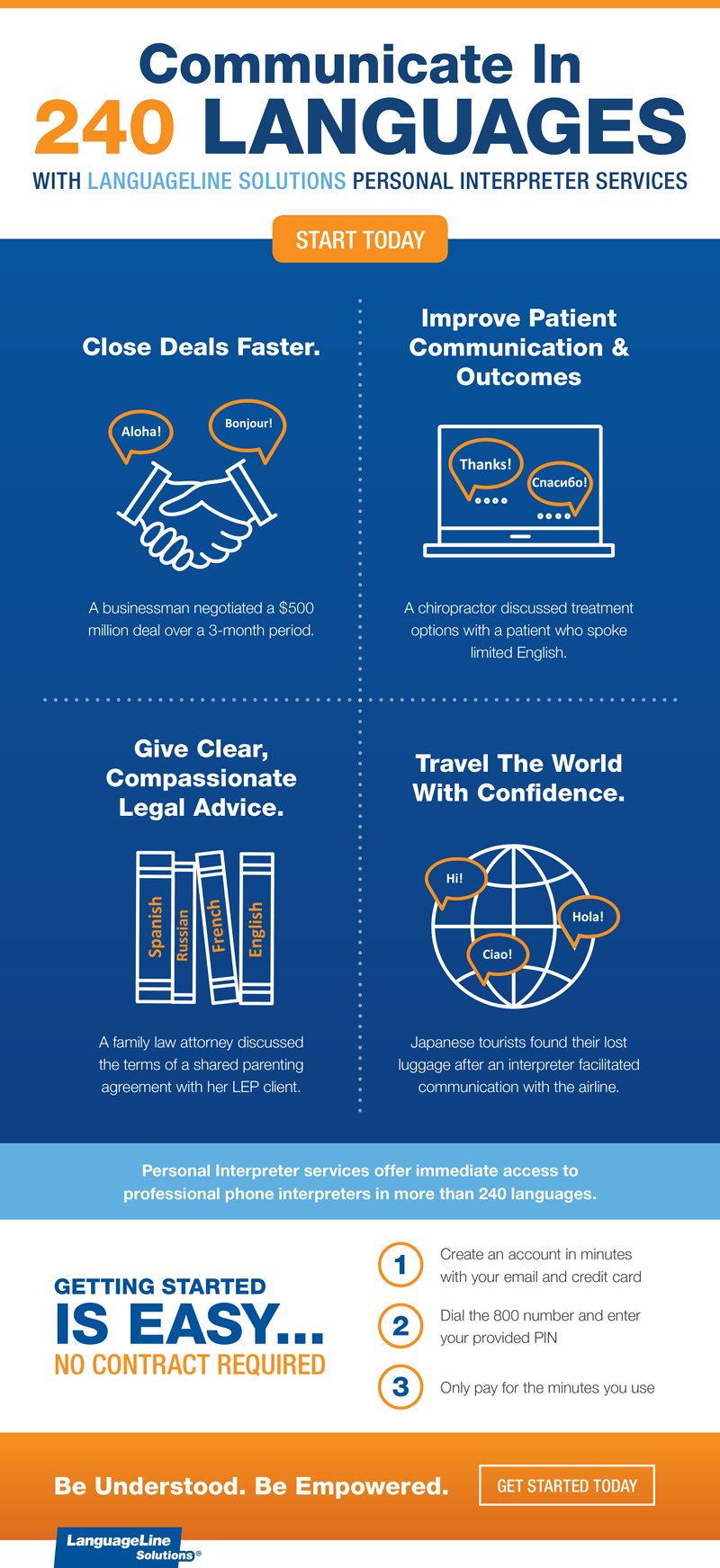 Communicate In
240 LANGUAGES
WITH LANGUAGELINE SOLUTIONS PERSONAL INTERPRETER SERVICES

START TODAY

Close Deals Faster.

Aloha!
Bonjour!

A businessman negotiated a $500 million deal over a 3-month period.

Improve Patient Communication & Outcomes

Thanks!
Спасибо!

A chiropractor discussed treatment options with a patient who spoke limited English.

Give Clear, Compassionate Legal Advice.

Spanish
Russian
French
English

A family law attorney discussed the terms of a shared parenting agreement with her LEP client.

Travel The World With Confidence.

Hi!
Hola!
Ciao!

Japanese tourists found their lost luggage after an interpreter facilitated communication with the airline.

Personal Interpreter services offer immediate access to professional phone interpreters in more than 240 languages.

GETTING STARTED
IS EASY...
NO CONTRACT REQUIRED

1 Create an account in minutes with your email and credit card
2 Dial the 800 number and enter your provided PIN
3 Only pay for the minutes you use

Be Understood. Be Empowered.

GET STARTED TODAY

LanguageLine Solutions®